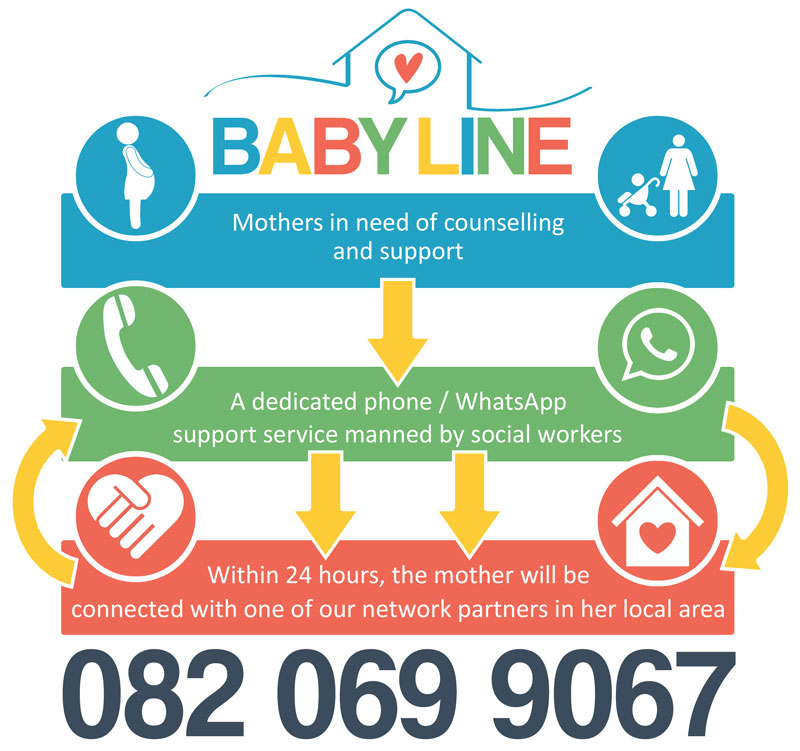 BABY LINE

Mothers in need of counselling and support

A dedicated phone / WhatsApp support service manned by social workers

Within 24 hours, the mother will be connected with one of our network partners in her local area

082 069 9067