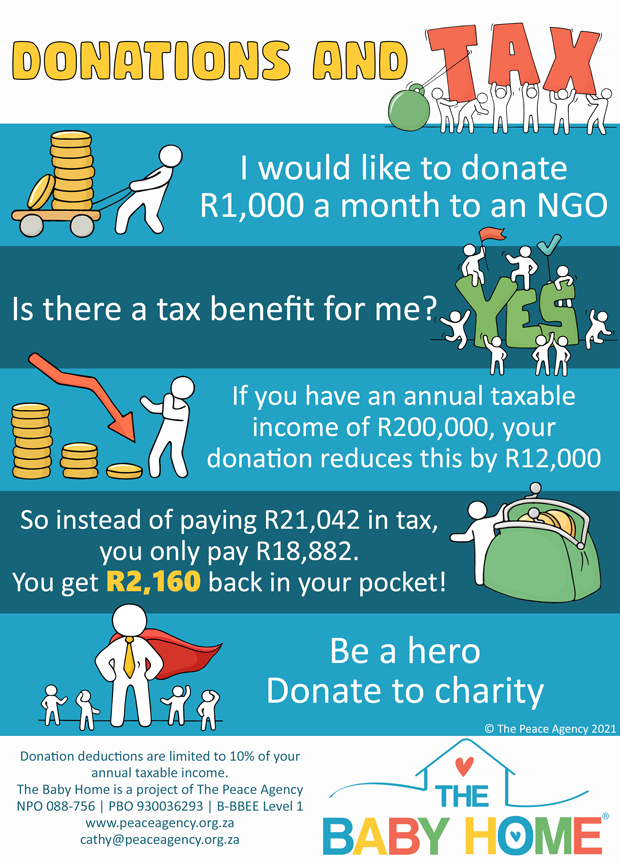 DONATIONS AND TAX

I would like to donate R1,000 a month to an NGO

Is there a tax benefit for me?

YES

If you have an annual taxable income of R200,000, your donation reduces this by R12,000

So instead of paying R21,042 in tax, you only pay R18,882. You get R2,160 back in your pocket!

Be a hero
Donate to charity

© The Peace Agency 2021

Donation deductions are limited to 10% of your annual taxable income.
The Baby Home is a project of The Peace Agency
NPO 088-756 | PBO 930036293 | B-BBEE Level 1
www.peaceagency.org.za
cathy@peaceagency.org.za

THE BABY HOME®